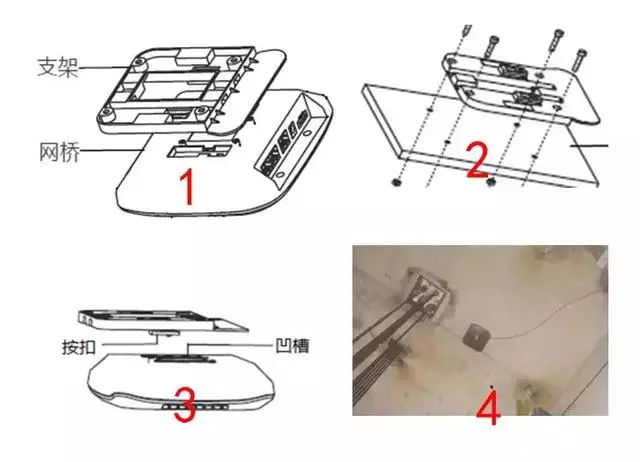 支架

网桥

1

2

按扣

凹槽

3

4